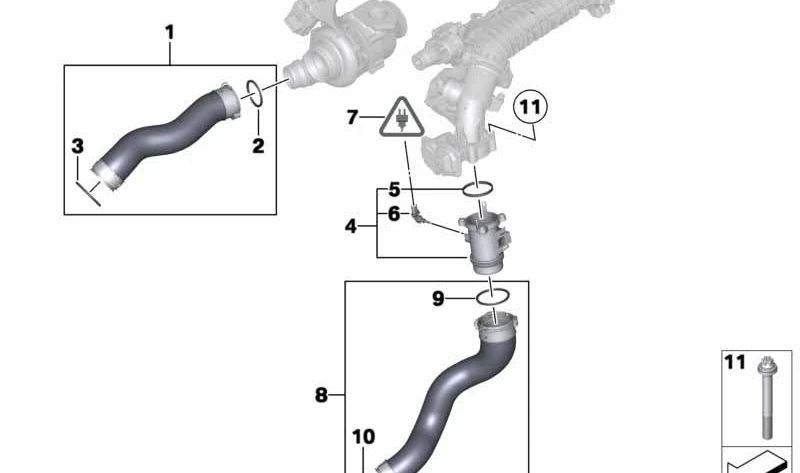 1
2
3
7
11
5
6
4
9
8
10
11