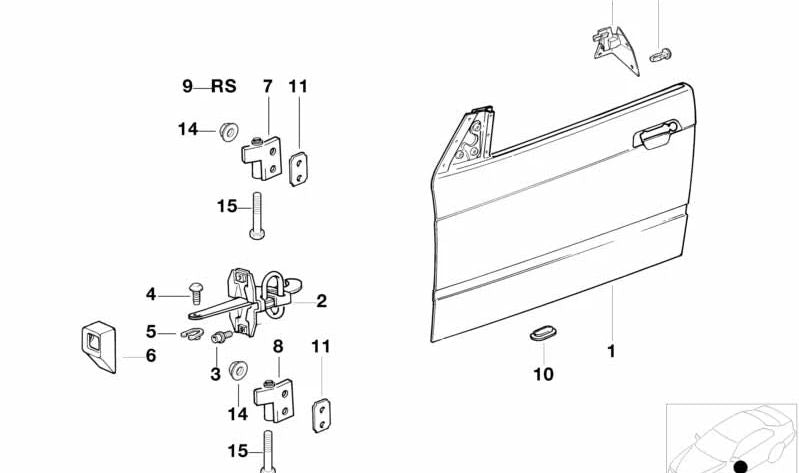 9—RS
7
11
14
15
4
2
5
6
3
8
11
14
15
10
1