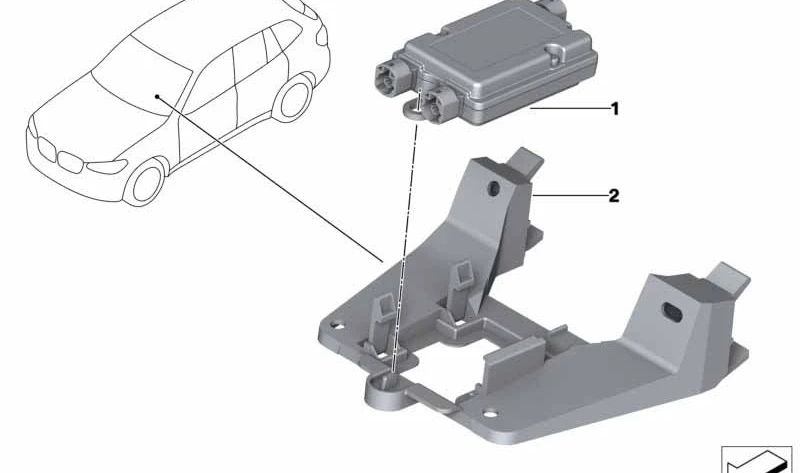 1
2