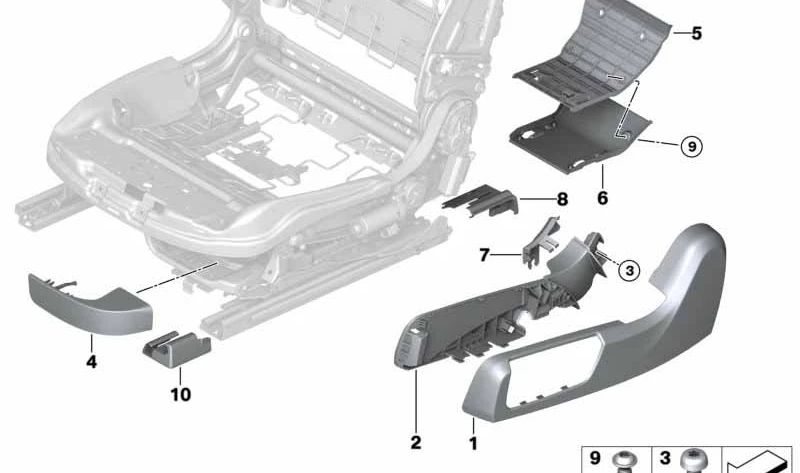 5
9
6
8
7
3
4
10
2
1
9
3