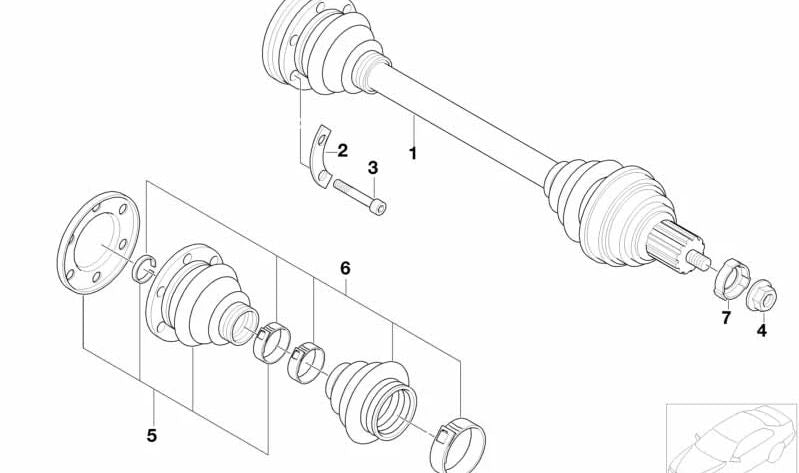 2
3
1
6
7
4
5