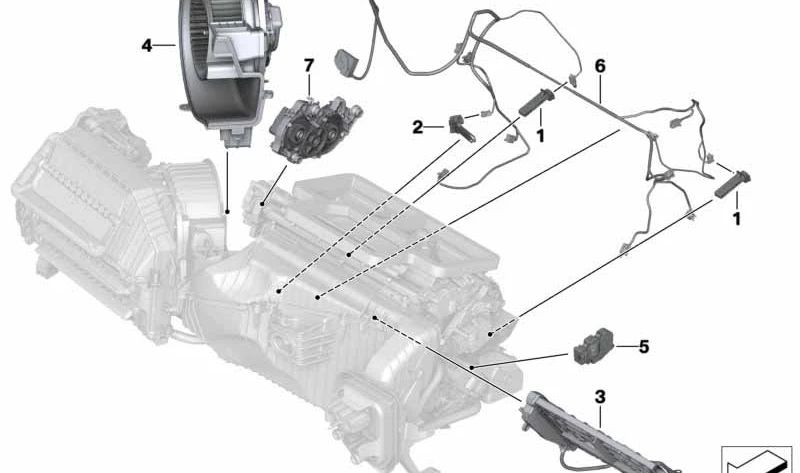 4
7
6
2
1
1
5
3