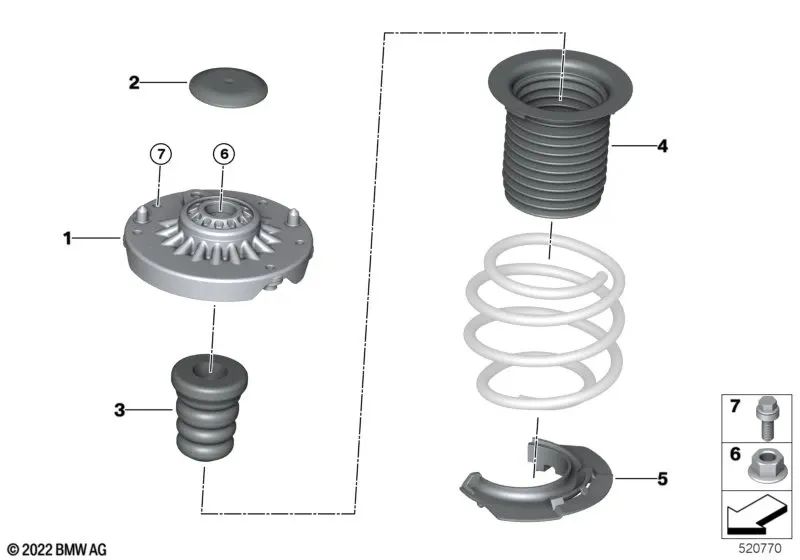 2

7

6

1

3

4

5

7

6

© 2022 BMW AG

520770