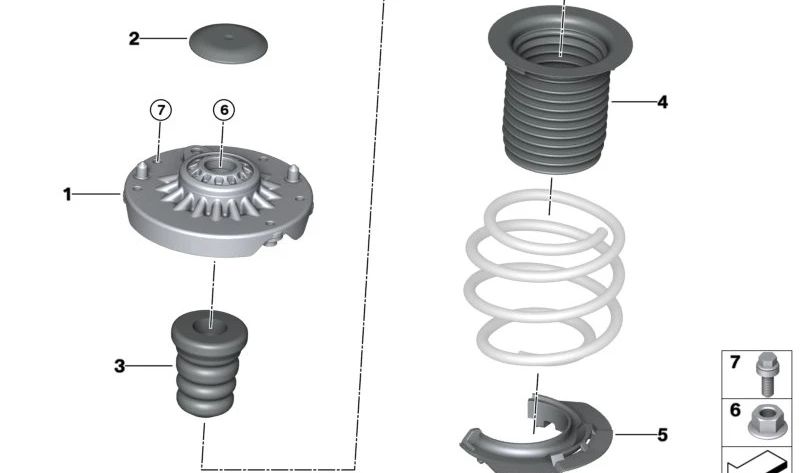 2
7
6
1
3
4
5
7
6