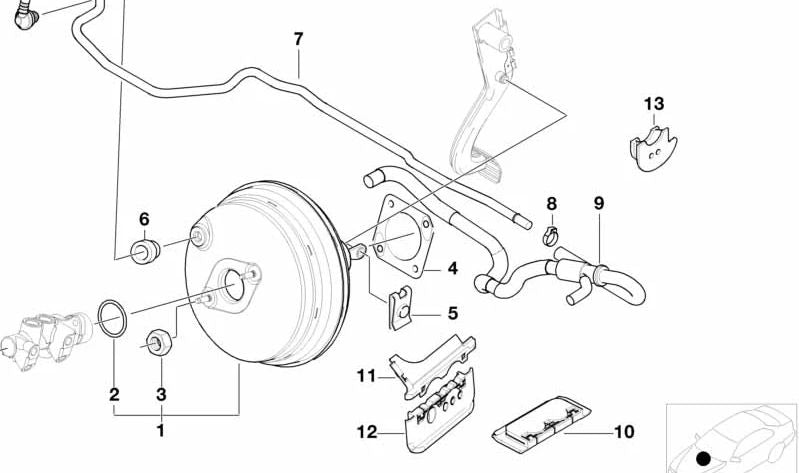 7
13
6
8
9
4
5
11
2
3
1
12
10