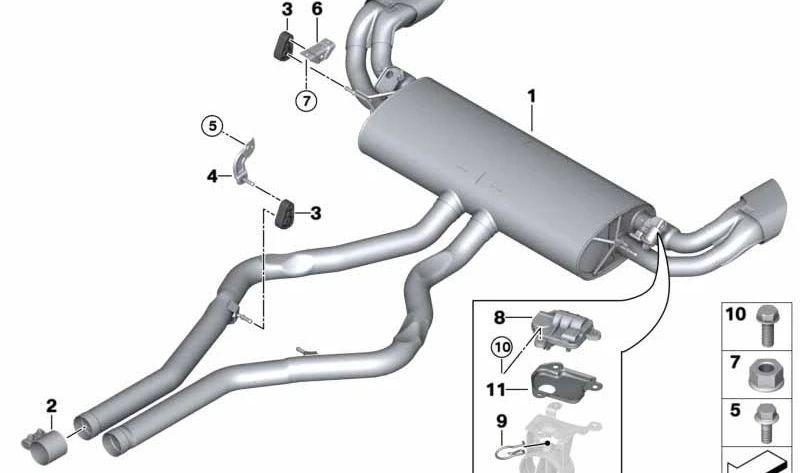 3
6
7
1
5
4
3
8
10
11
9
2
10
7
5