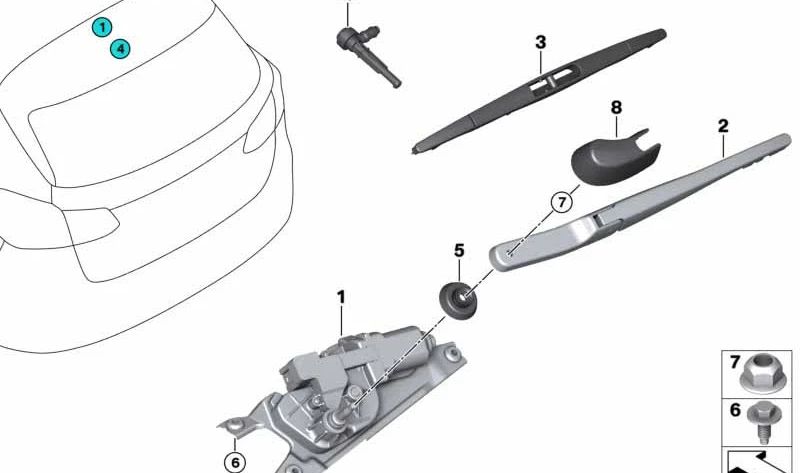 1
4
3
8
2
7
5
1
6
7
6