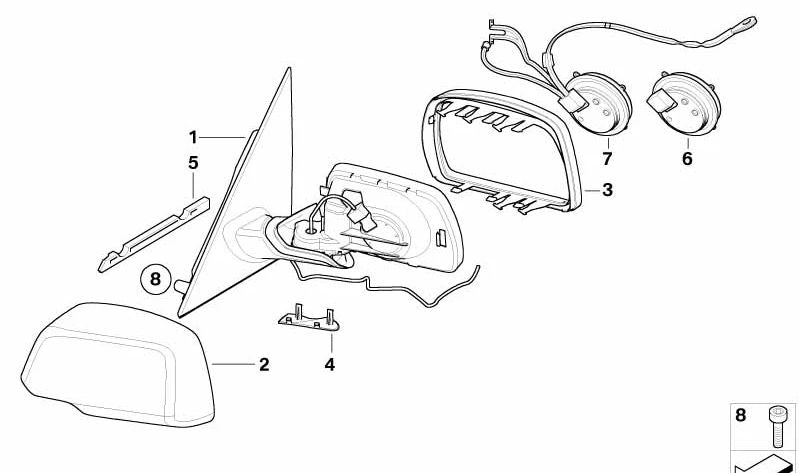 1
5
8
2
4
3
7
6
8