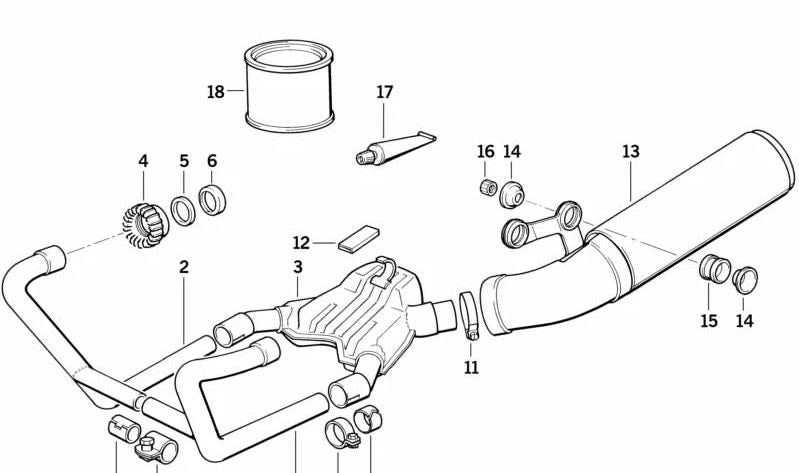 18
17
4
5
6
16
14
13
12
2
3
15
14
11