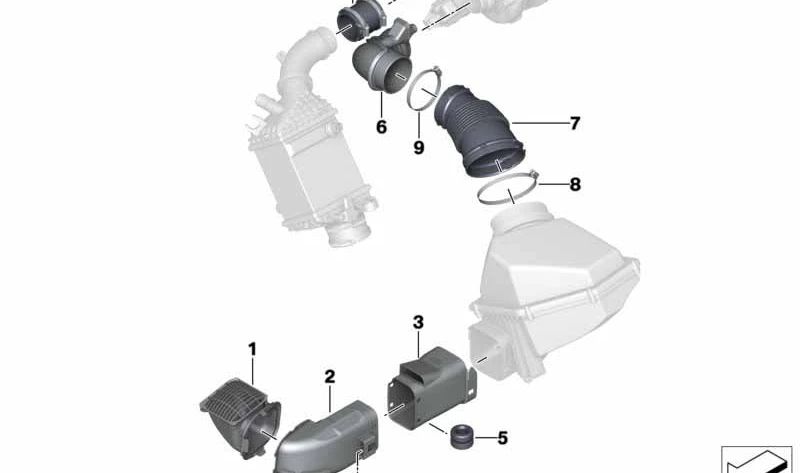 6
9
7
8
3
1
2
5