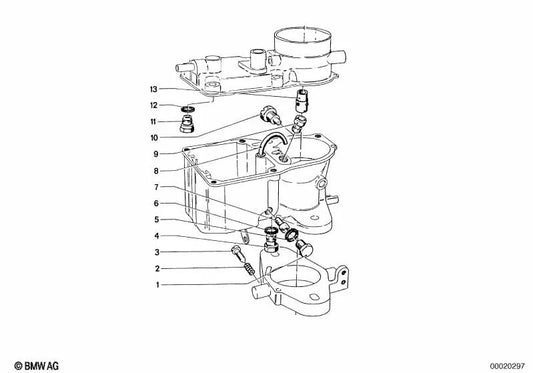 13
12
11
10
9
8
7
6
5
4
3
2
1

© BMW AG

00020297