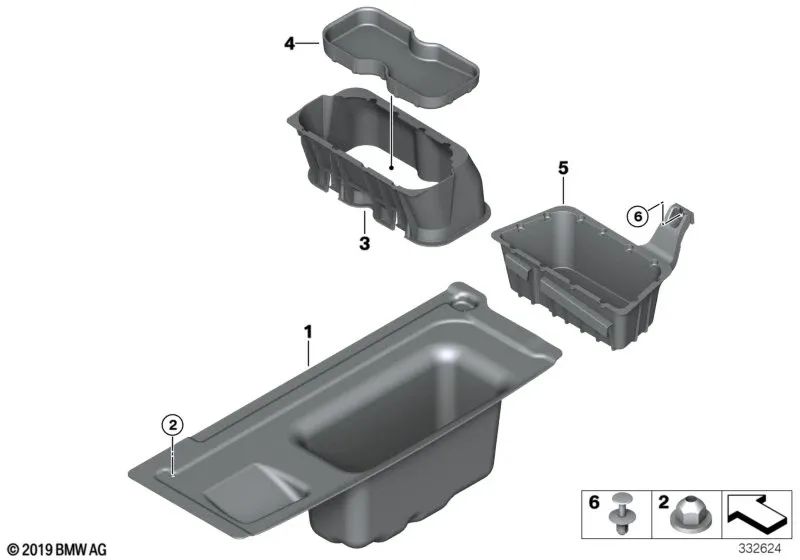 4
3
5
6
1
2
6
2
© 2019 BMW AG
332624