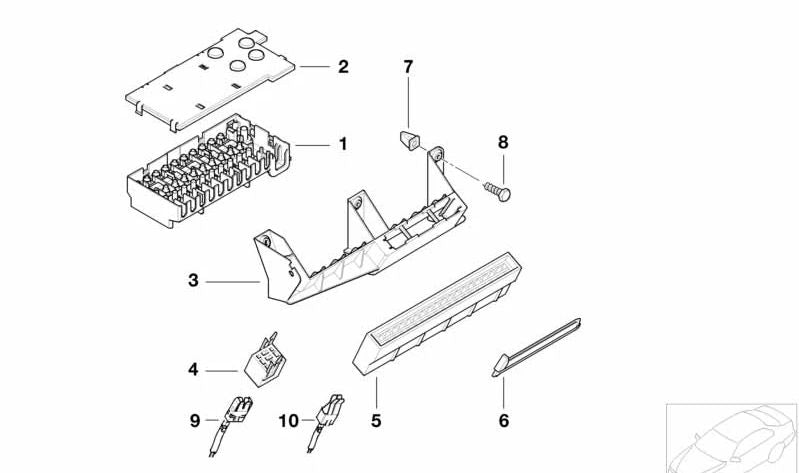 2
7
1
8
3
4
9
10
5
6