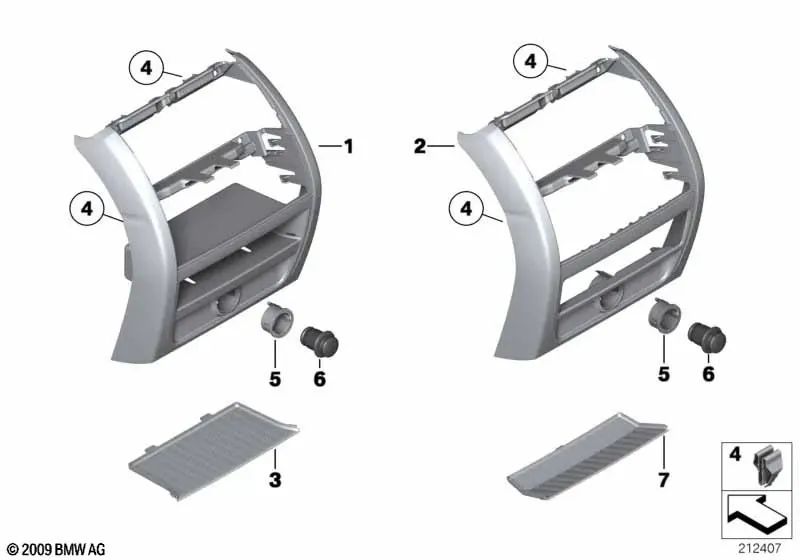 4
1
4
5
6
3
4
2
4
5
6
7
4
© 2009 BMW AG
212407