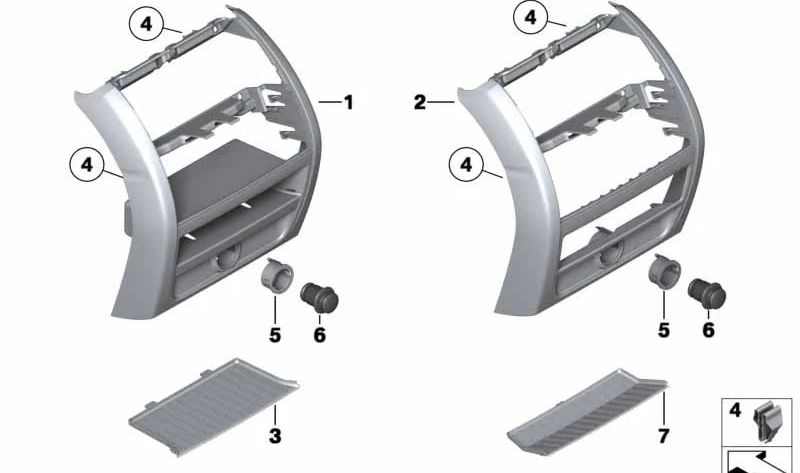 4
1
4
5
6
3
4
2
4
5
6
7
4