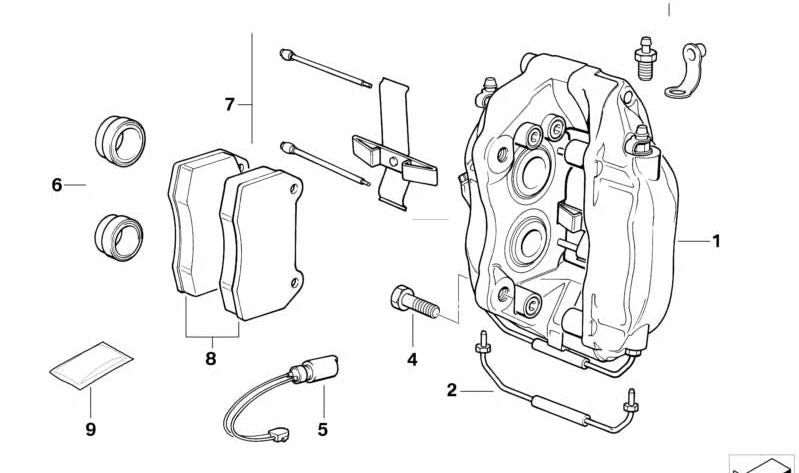 7
6
1
8
4
2
9
5