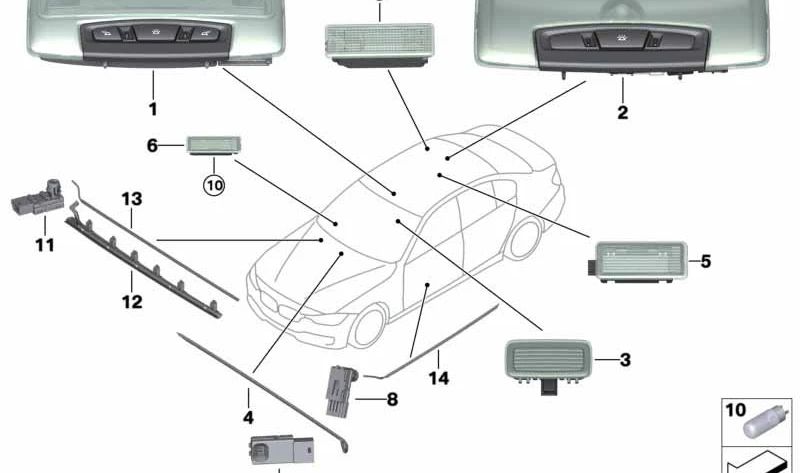 1
2
6
10
13
11
12
5
3
14
8
4
10