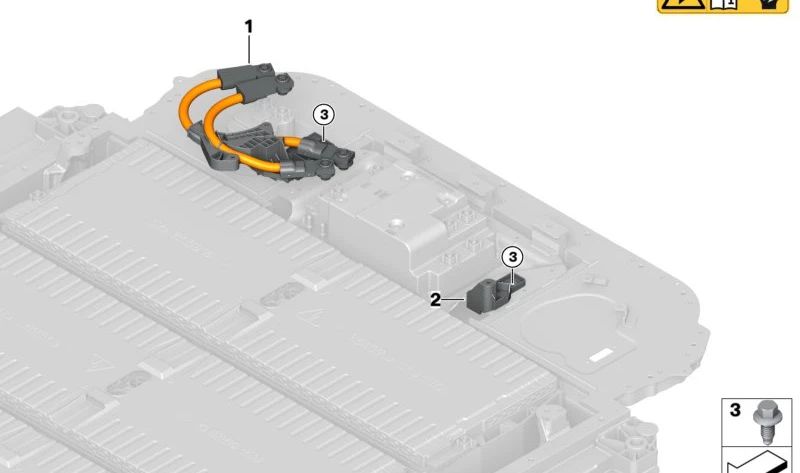 1
3
3
2
3