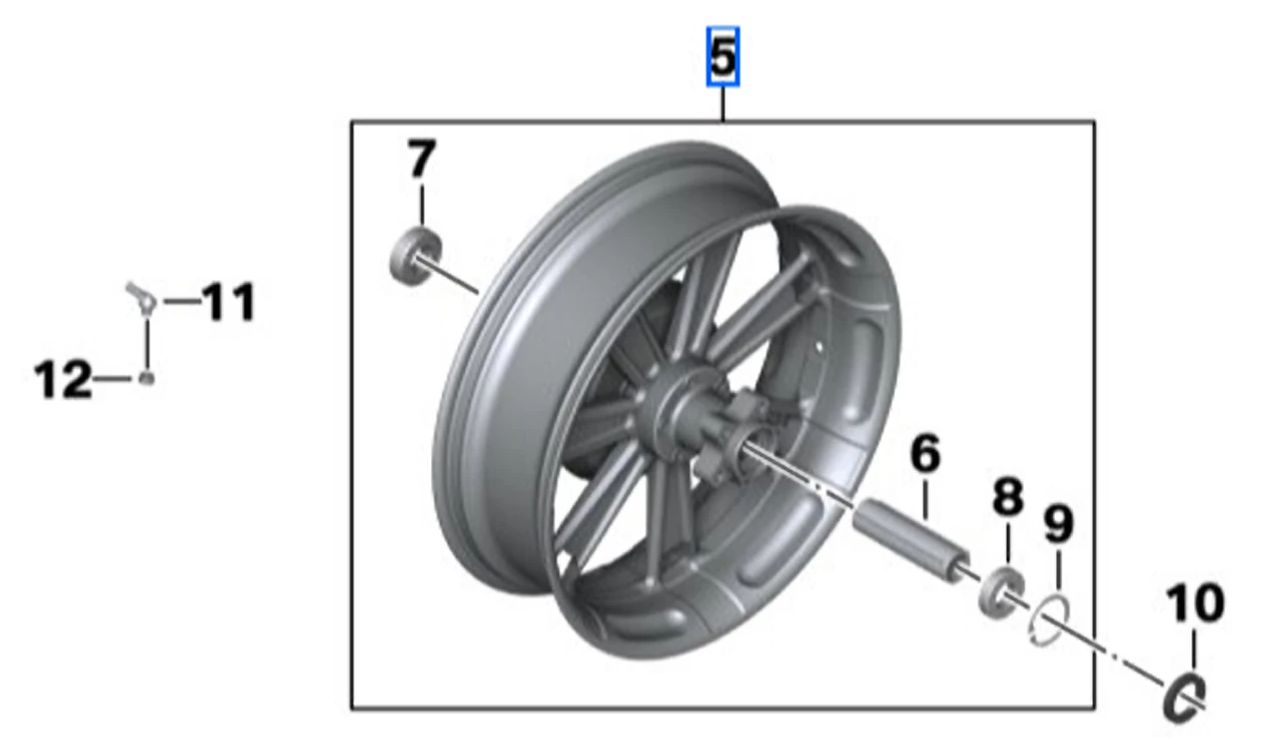 5
7
11
12
6
8
9
10