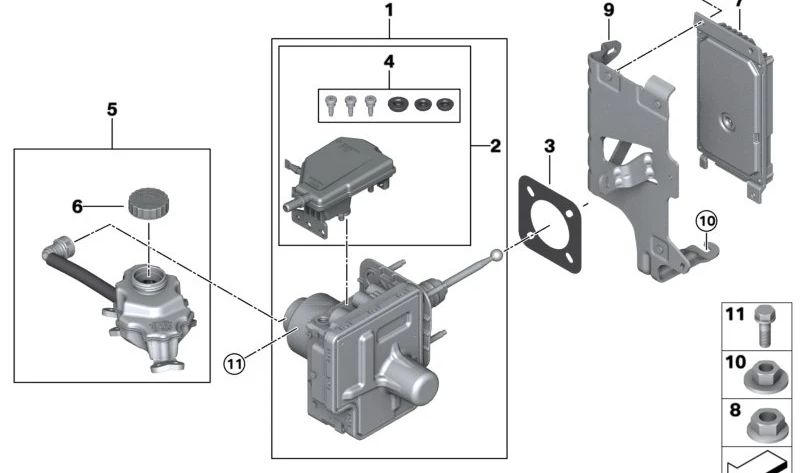 1
9
7
4
5
2
3
6
10
11
11
10
8