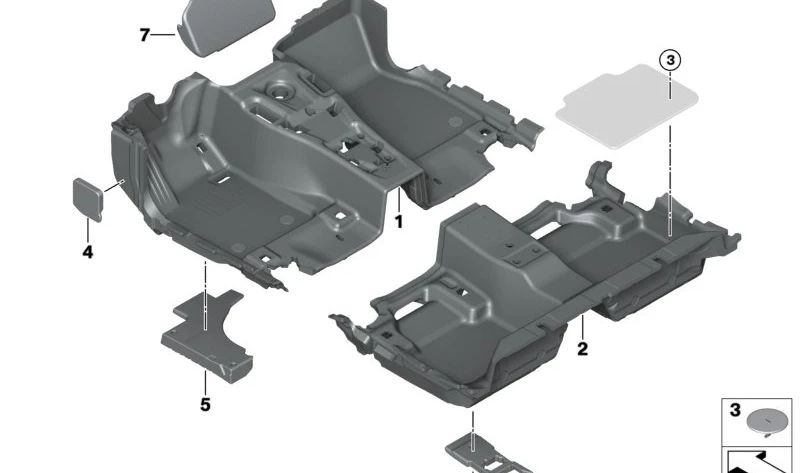 7

3

4

1

2

5

3