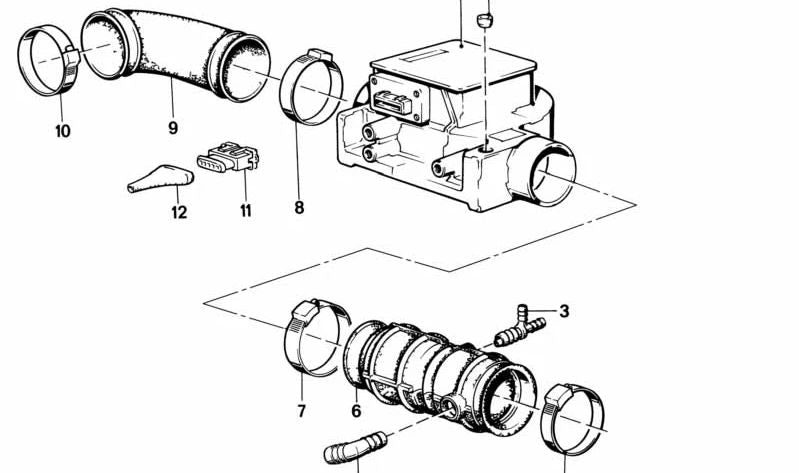 10
9
12
11
8
3
7
6