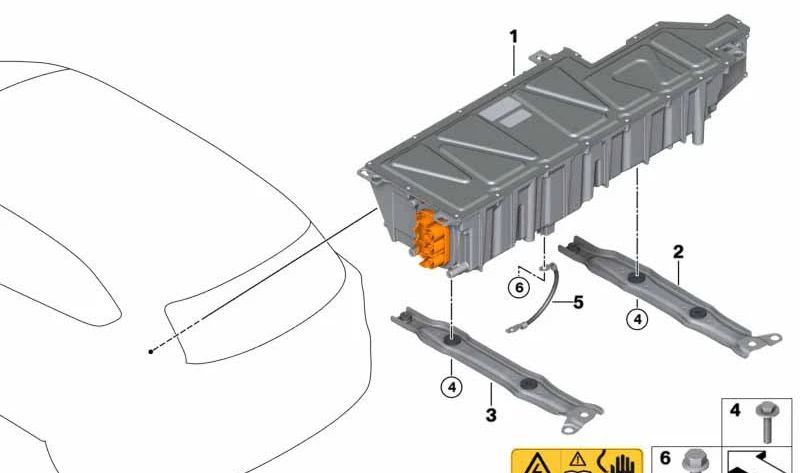 1
2
6
5
4
4
3
4
6