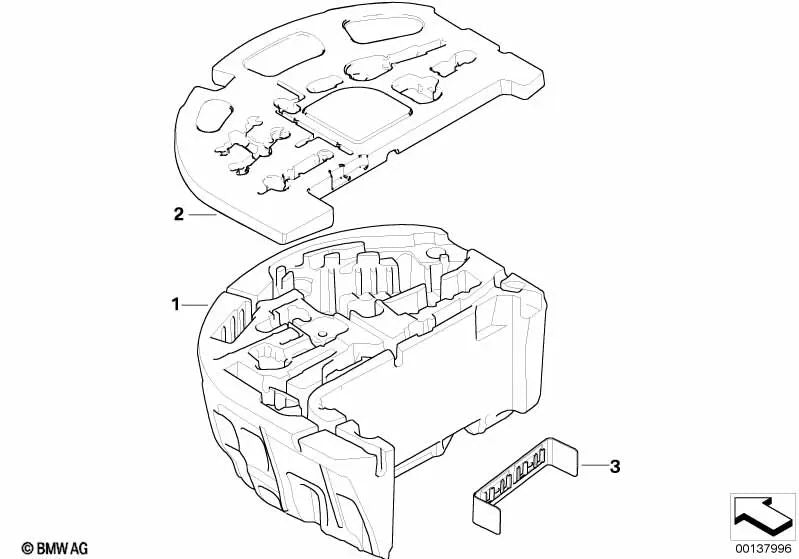 2

1

3

© BMW AG

00137996