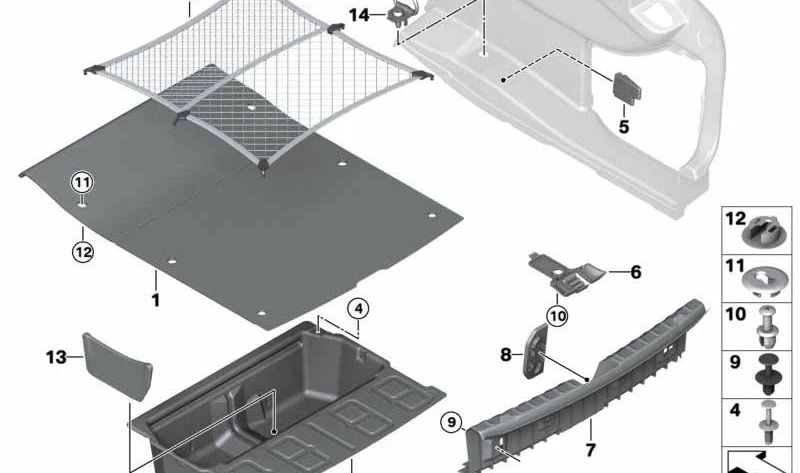 14
5
11
12
1
4
13
6
10
8
9
7
12
11
10
9
4