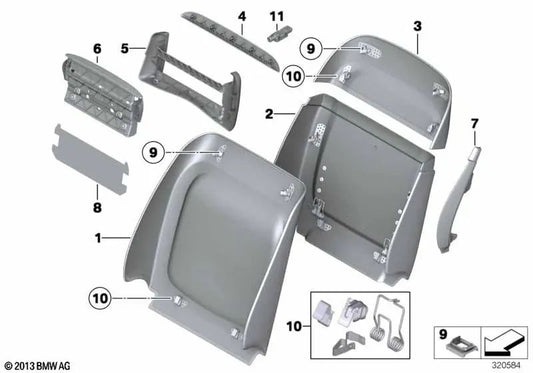 4
11
3
6
5
9
10
2
7
9
8
1
10
10
9
© 2013 BMW AG
320584