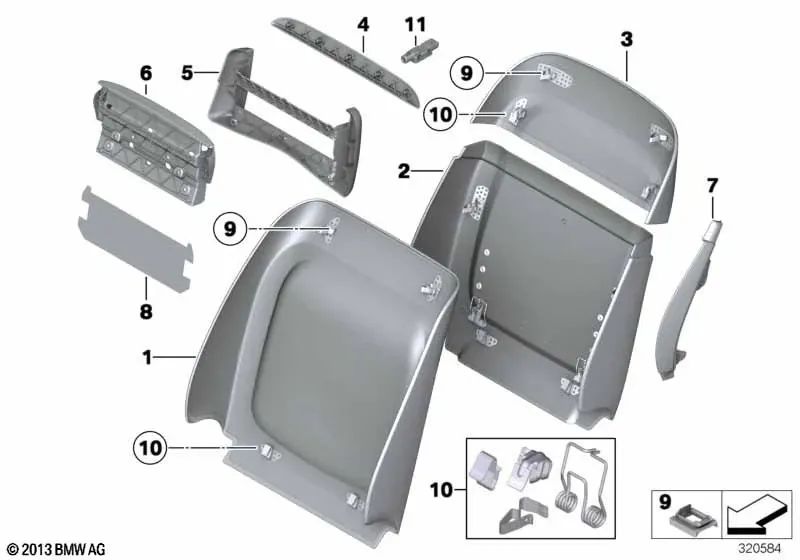 4
11
3
6
5
9
10
2
7
9
8
1
10
10
9
© 2013 BMW AG
320584