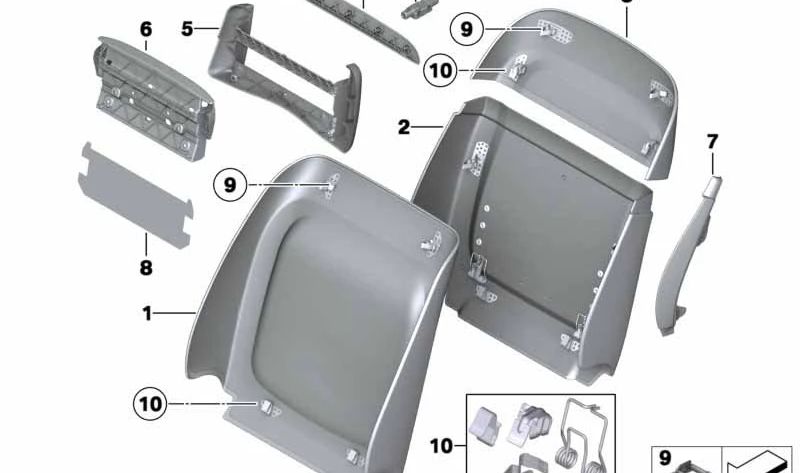 6
5
9
10
2
7
9
8
1
10
10
9