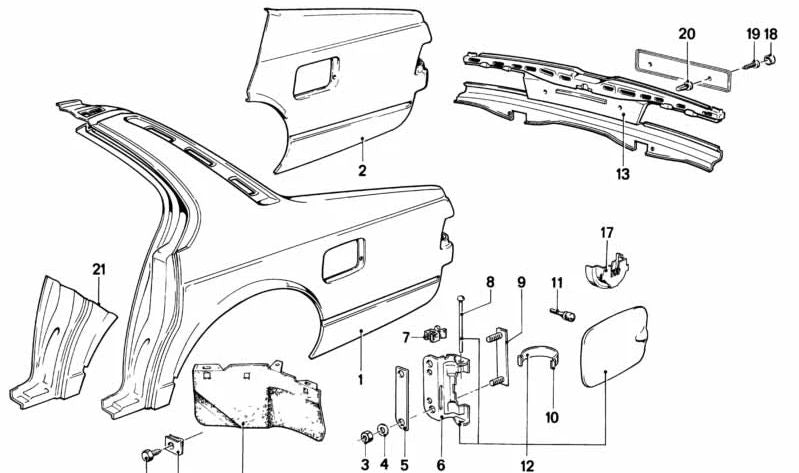 20
19
18
2
13
17
21
8
9
11
7
1
10
3
4
5
6
12