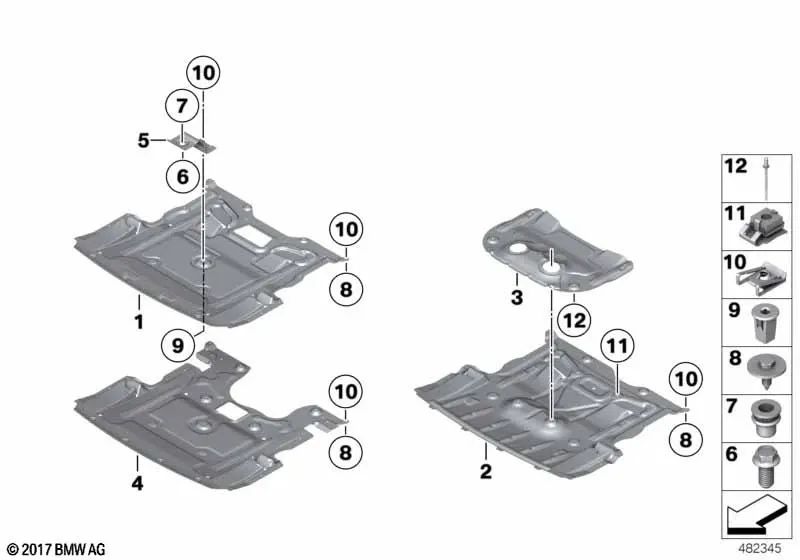 10
7
5
6
10
8
1
9
10
8
4
3
12
11
10
8
2
12
11
10
9
8
7
6
© 2017 BMW AG
482345