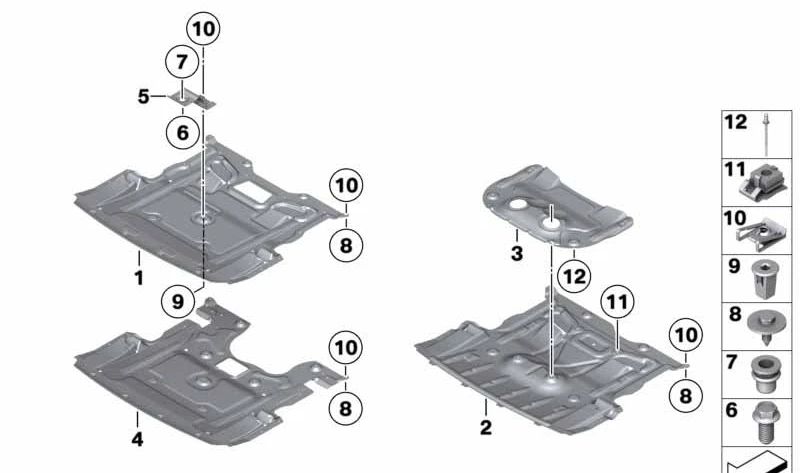 10
7
5
6
10
8
1
9
10
8
4
3
12
11
10
8
2
12
11
10
9
8
7
6