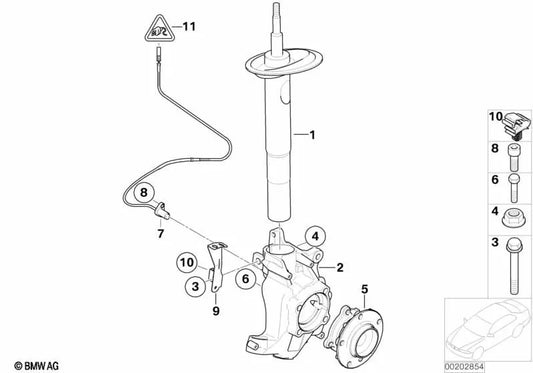 11
1
8
7
4
2
10
3
6
9
5
10
8
6
4
3
© BMW AG
00202854