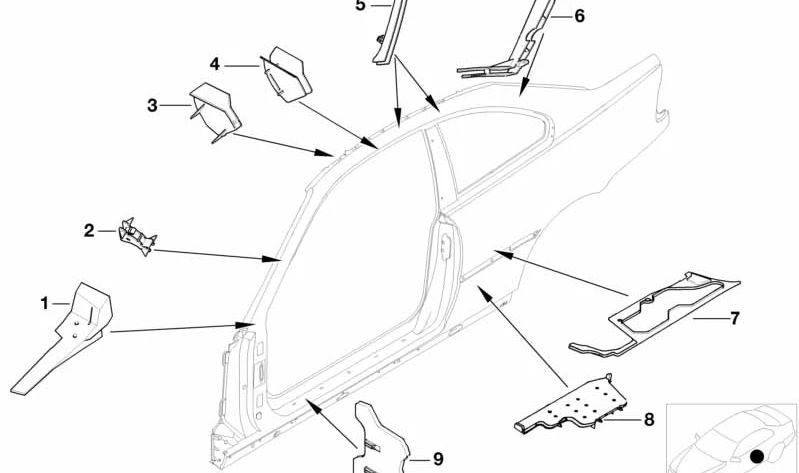 5
6
4
3
2
1
7
8
9