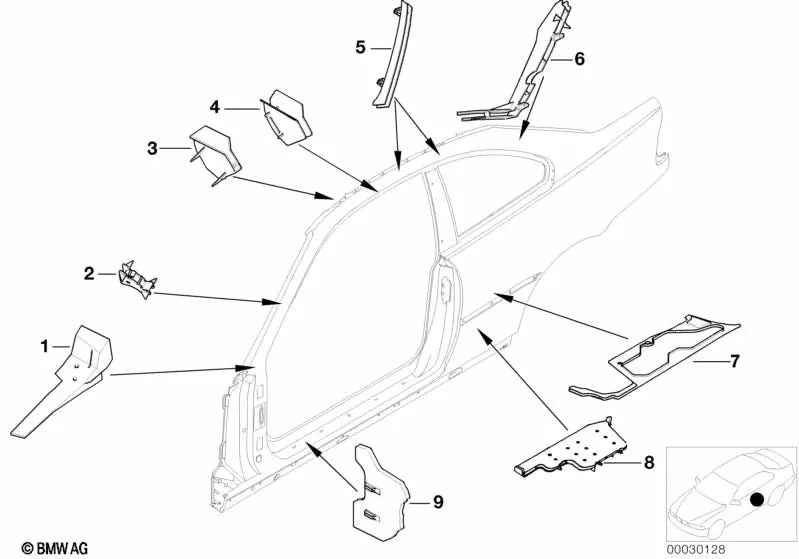 5
6
4
3
2
1
7
8
9
© BMW AG
00030128