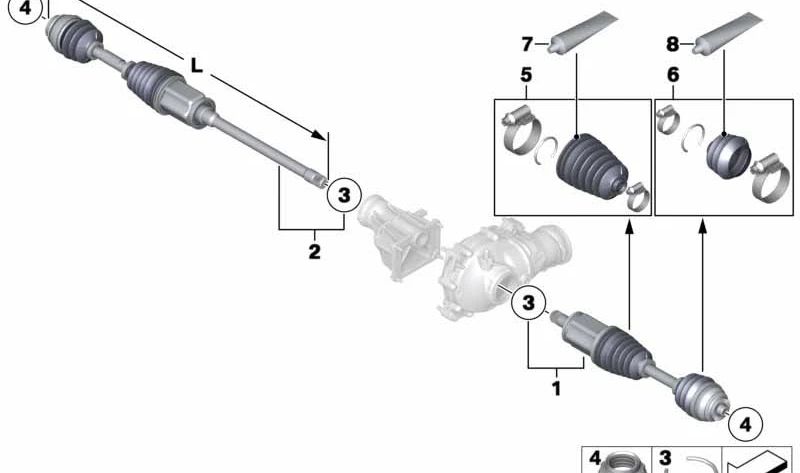 4
L
7
8
5
6
3
2
3
1
4
4
3