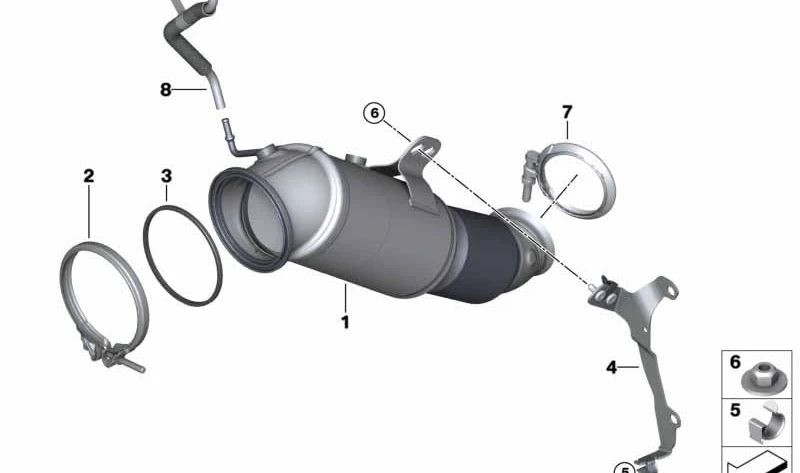 8
6
7
2
3
1
4
6
5
5