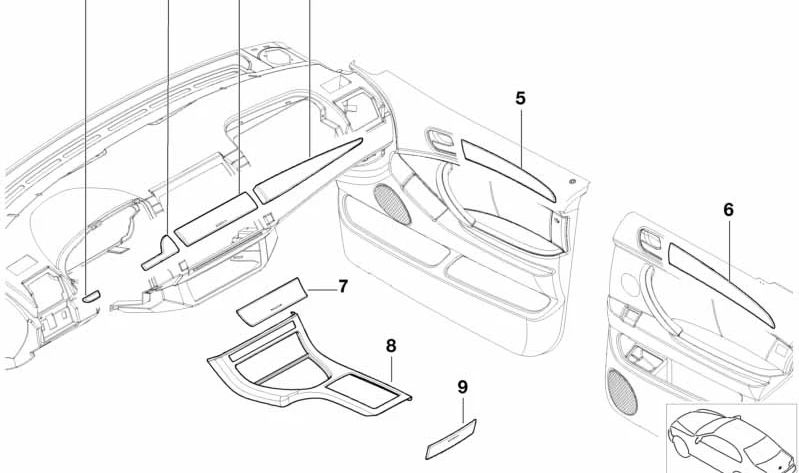 5
6
7
8
9