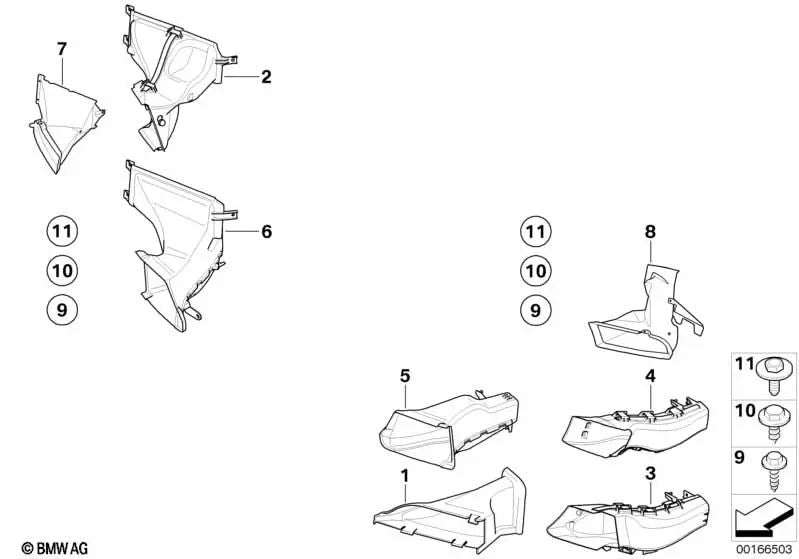 7
2
6
11
10
9
11
10
9
8
5
4
1
3
11
10
9
© BMW AG
00166503