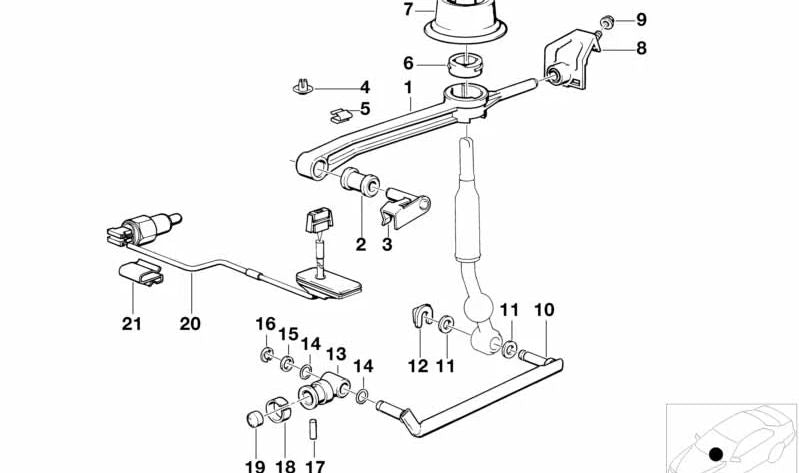 7
9
8
6
4
1
5
2
3
21
20
11
10
16
15
14
13
14
12
11
19
18
17