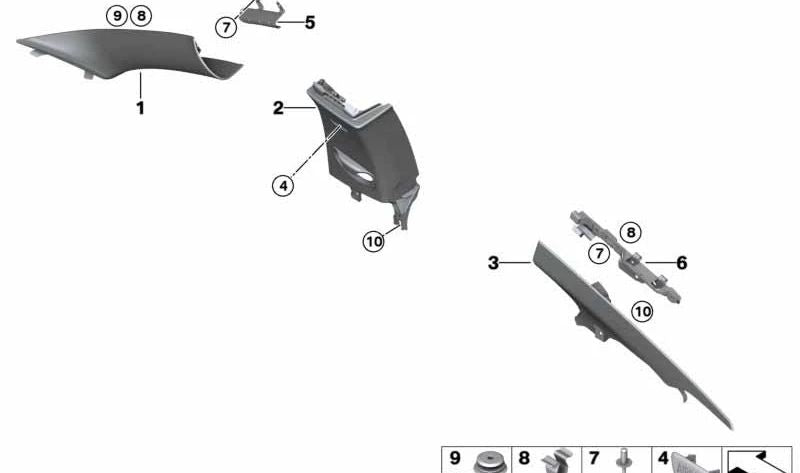 9 8
7
5
1
2
4
10
8
7
6
3
10
9
8
7
4