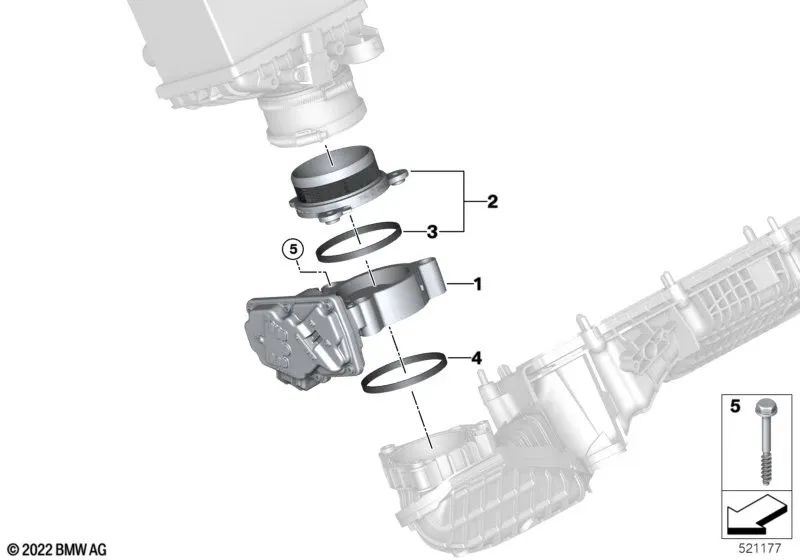 2
3
5
1
4
5
© 2022 BMW AG
521177