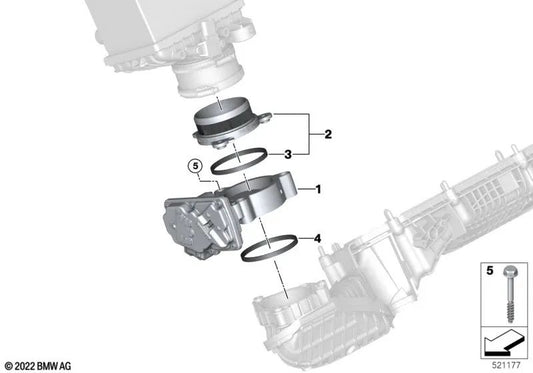 2
3
5
1
4
5
© 2022 BMW AG
521177