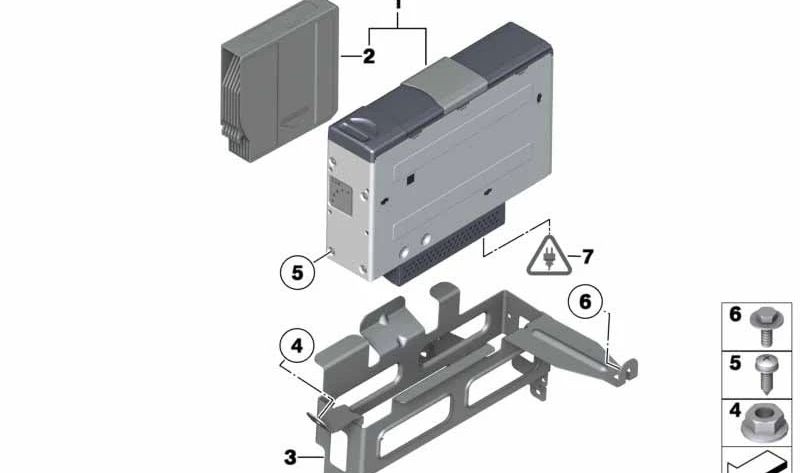 1
2
5
7
6
4
3
6
5
4