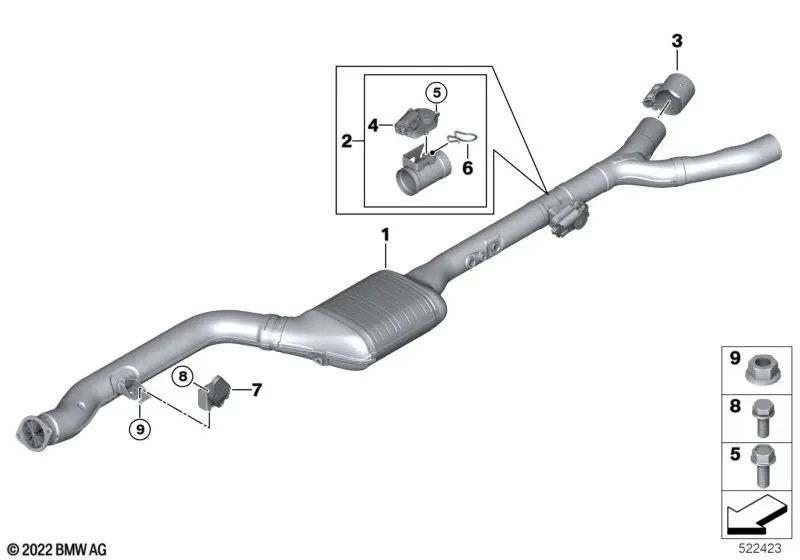 3
5
4
2
6
1
8
7
9
9
8
5
© 2022 BMW AG
522423