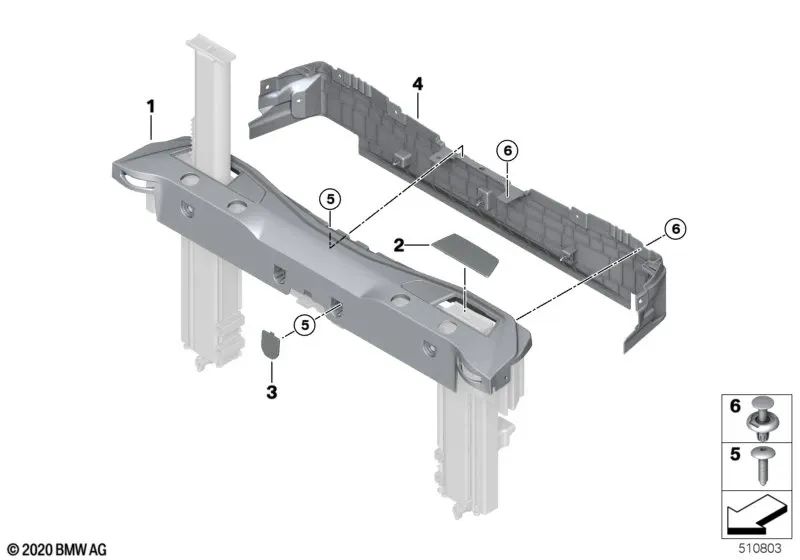 1
4
6
5
2
6
5
3
6
5
© 2020 BMW AG
510803