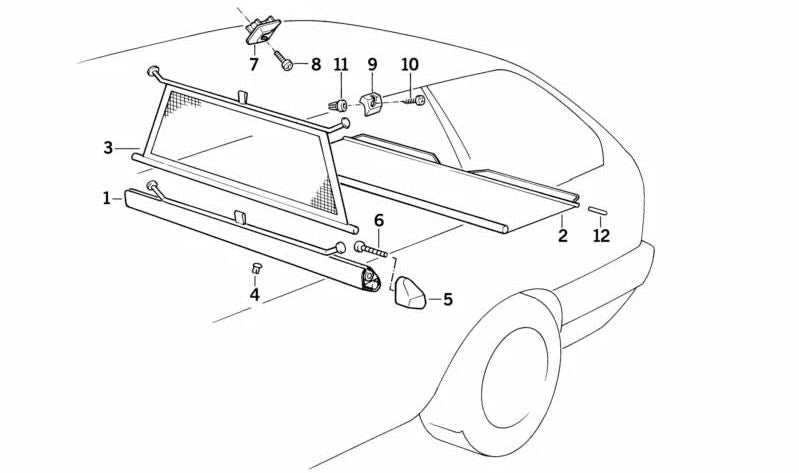 7
8
11
9
10
3
1
6
2
12
4
5